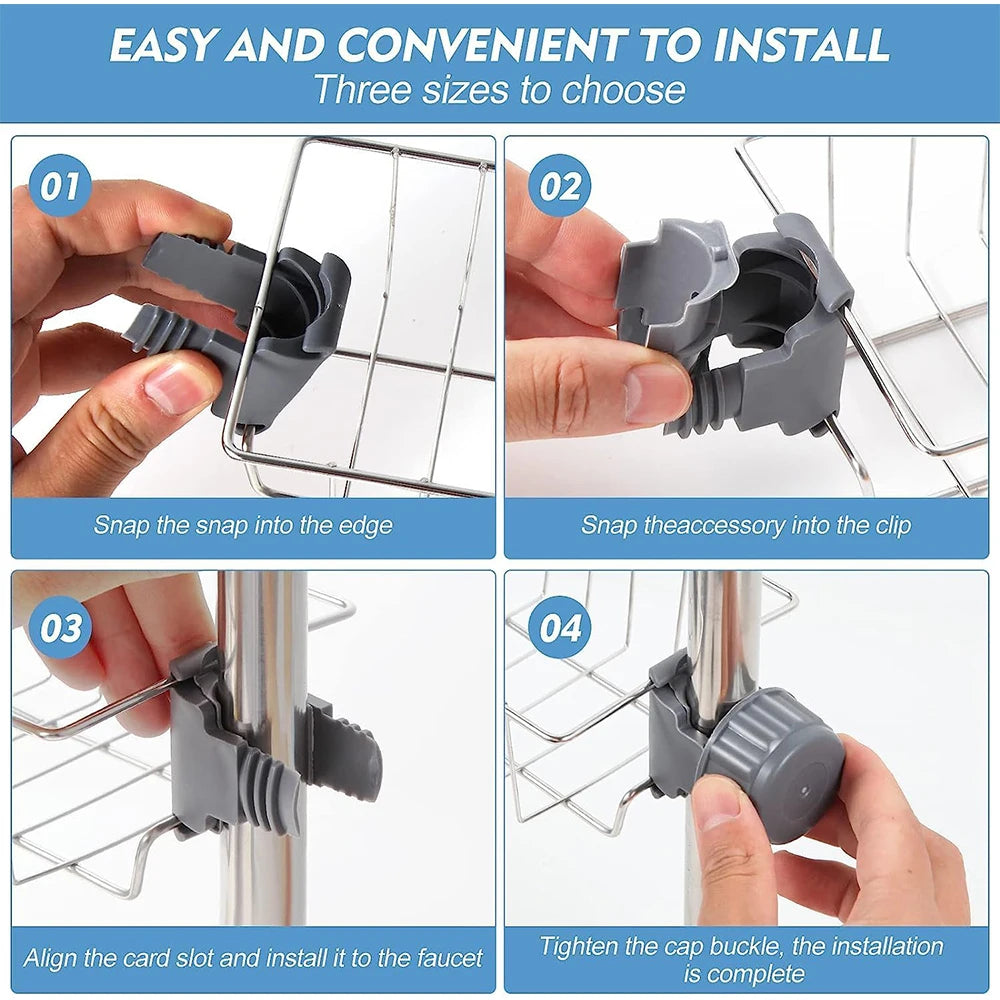 EASY AND CONVENIENT TO INSTALL
Three sizes to choose

01

Snap the snap into the edge

02

Snap theaccessory into the clip

03

Align the card slot and install it to the faucet

04

Tighten the cap buckle, the installation is complete